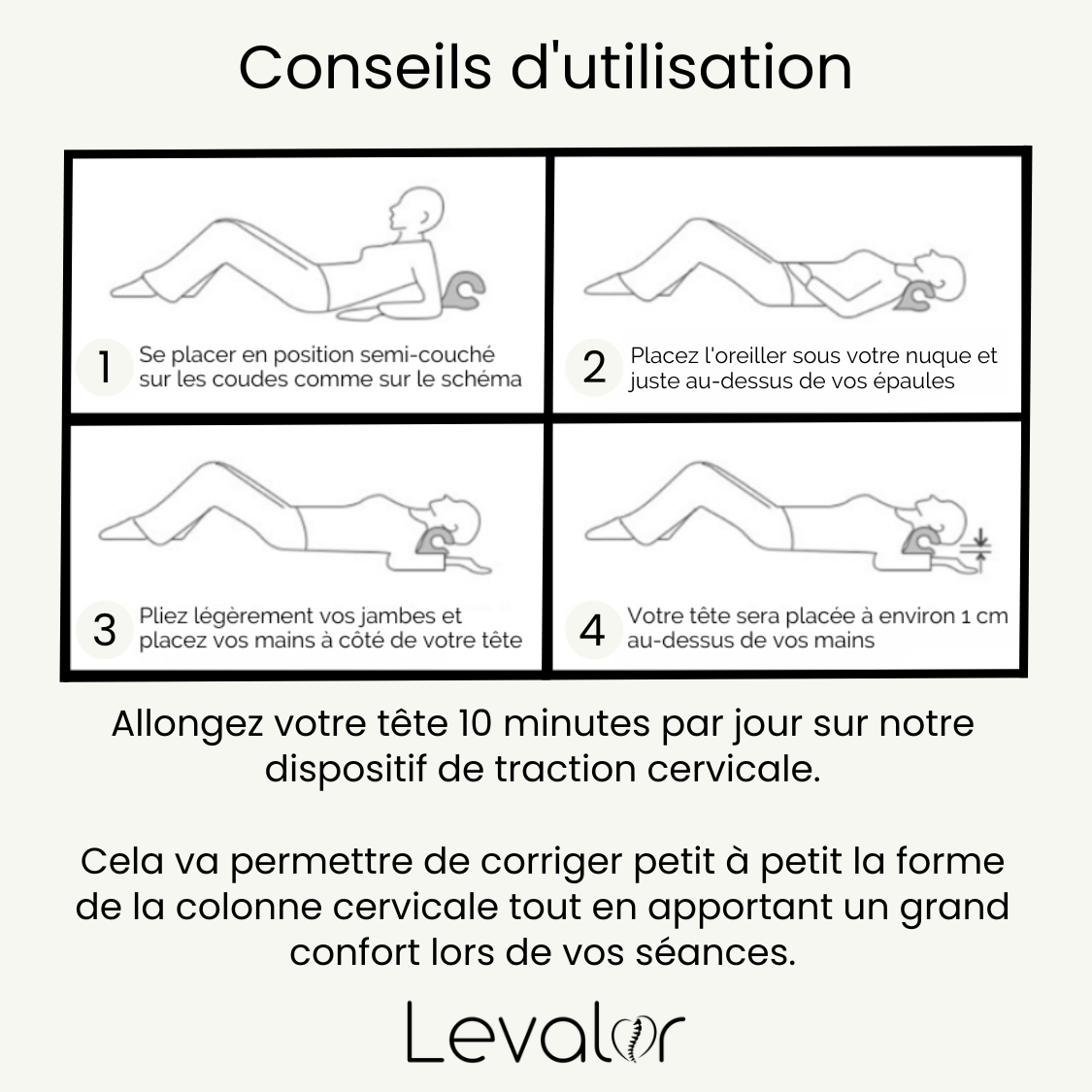 Conseils d'utilisation

1 Se placer en position semi-couché sur les coudes comme sur le schéma

2 Placez l'oreiller sous votre nuque et juste au-dessus de vos épaules

3 Pliez légèrement vos jambes et placez vos mains à côté de votre tête

4 Votre tête sera placée à environ 1 cm au-dessus de vos mains

Allongez votre tête 10 minutes par jour sur notre dispositif de traction cervicale.

Cela va permettre de corriger petit à petit la forme de la colonne cervicale tout en apportant un grand confort lors de vos séances.

Levalor